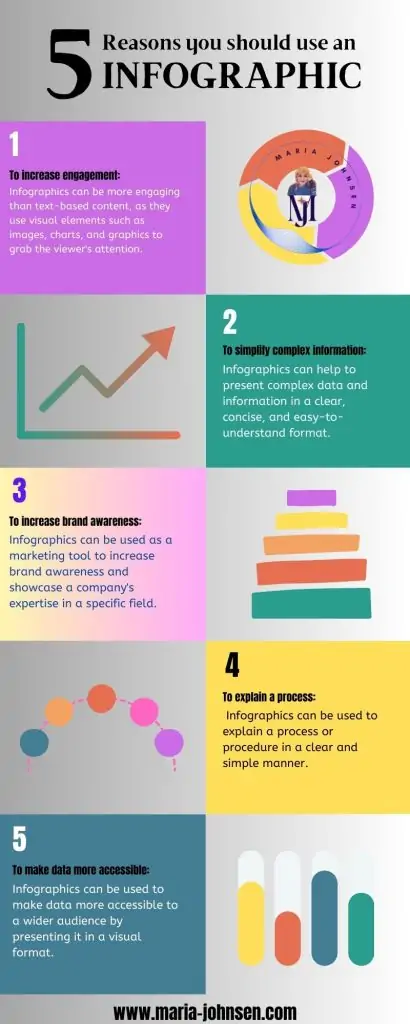 5 Reasons you should use an INFOGRAPHIC

1
To increase engagement:
Infographics can be more engaging than text-based content, as they use visual elements such as images, charts, and graphics to grab the viewer's attention.

MARIA JOHNSEN
MJ

2
To simplify complex information:
Infographics can help to present complex data and information in a clear, concise, and easy-to-understand format.

3
To increase brand awareness:
Infographics can be used as a marketing tool to increase brand awareness and showcase a company's expertise in a specific field.

4
To explain a process:
Infographics can be used to explain a process or procedure in a clear and simple manner.

5
To make data more accessible:
Infographics can be used to make data more accessible to a wider audience by presenting it in a visual format.

www.maria-johnsen.com